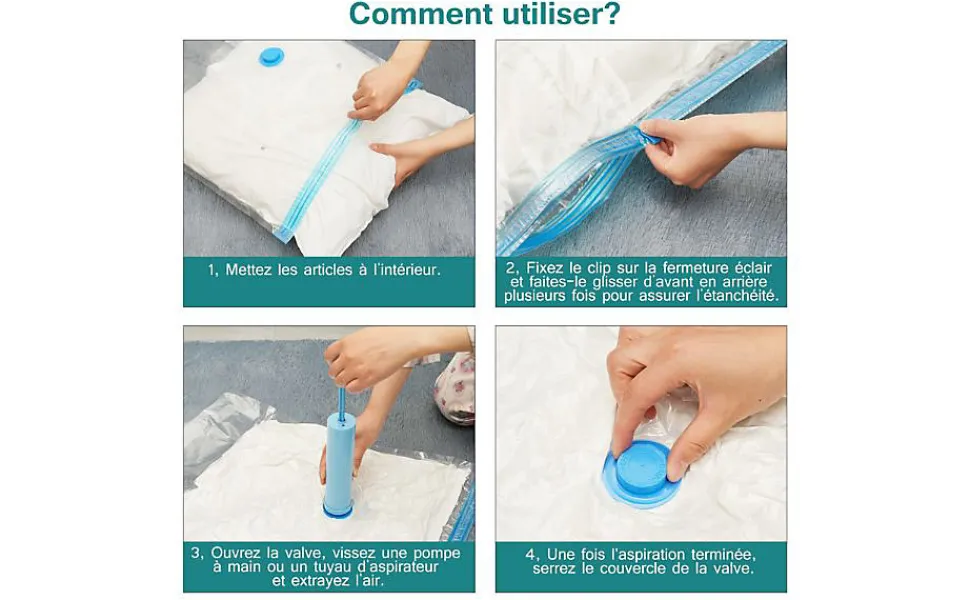 Comment utiliser?

1, Mettez les articles à l'intérieur.

2, Fixez le clip sur la fermeture éclair et faites-le glisser d'avant en arrière plusieurs fois pour assurer l'étanchéité.

3, Ouvrez la valve, vissez une pompe à main ou un tuyau d'aspirateur et extrayez l'air.

4, Une fois l'aspiration terminée, serrez le couvercle de la valve.