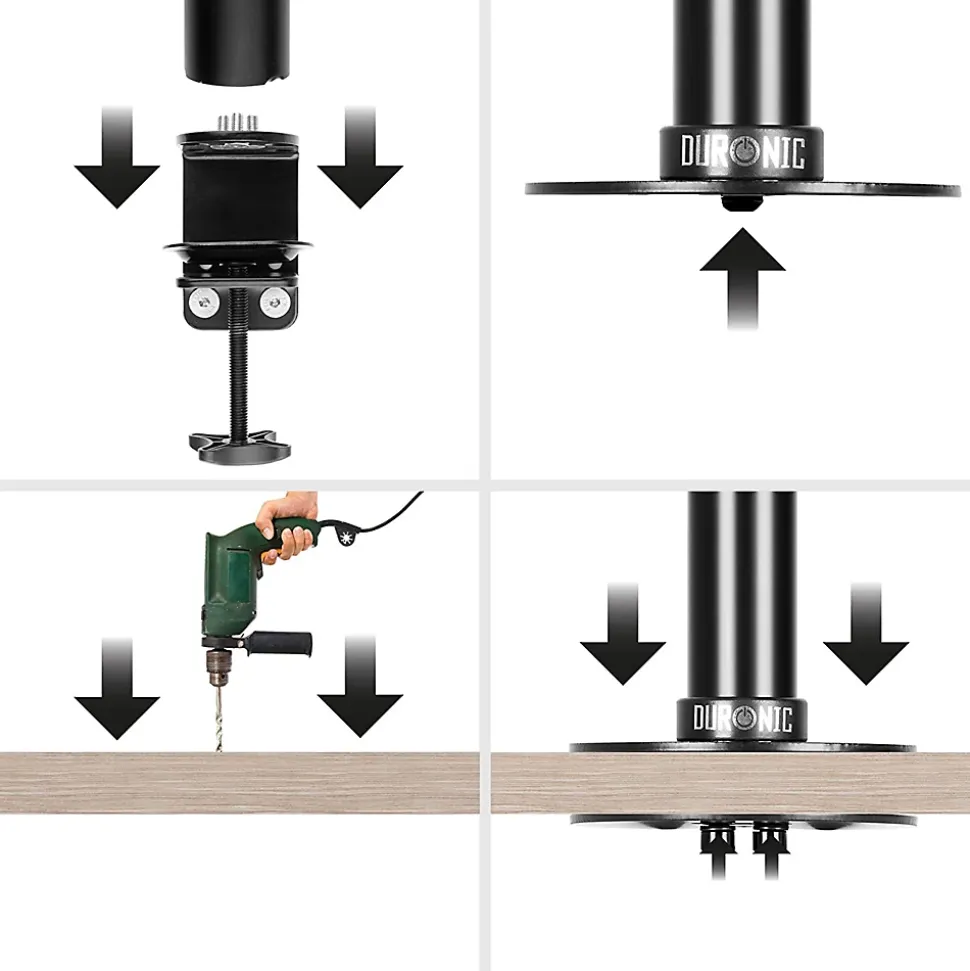 DURONIC

DURONIC