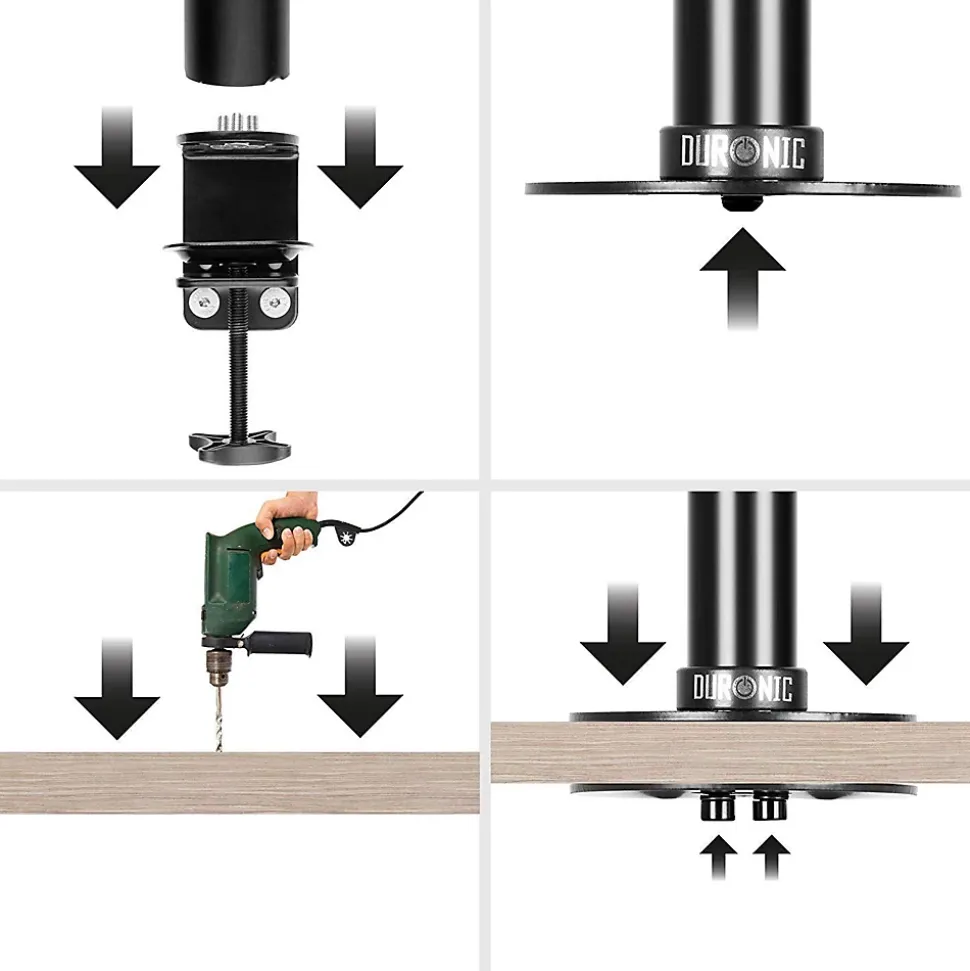 DURONIC

DURONIC