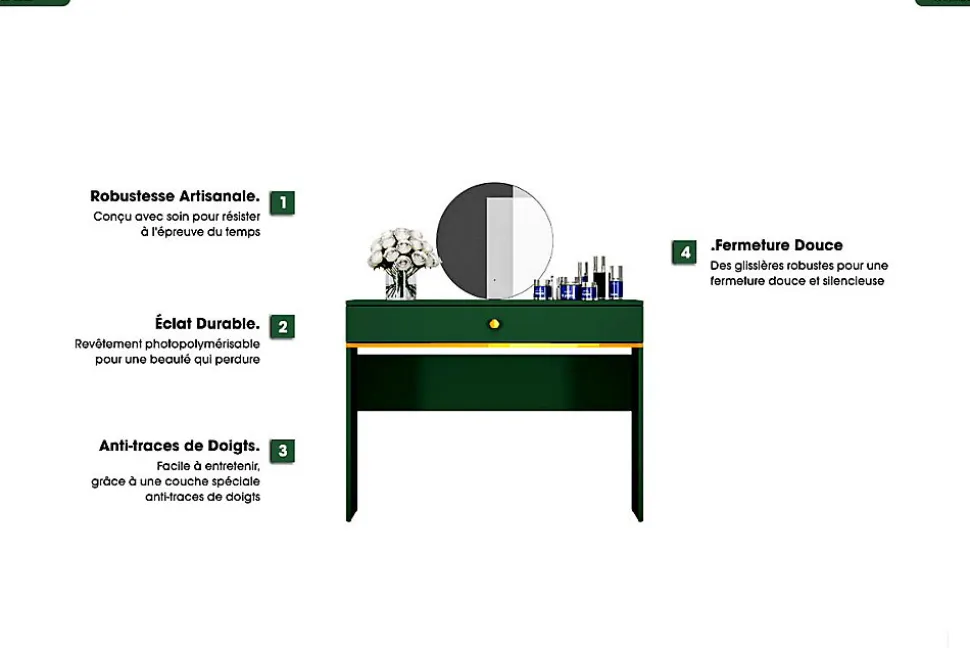 Robustesse Artisanale.
1
Conçu avec soin pour résister
à l'épreuve du temps

Éclat Durable.
2
Revêtement photopolymérisable
pour une beauté qui perdure

Anti-traces de Doigts.
3
Facile à entretenir,
grâce à une couche spéciale
anti-traces de doigts

4
.Fermeture Douce
Des glissières robustes pour une
fermeture douce et silencieuse