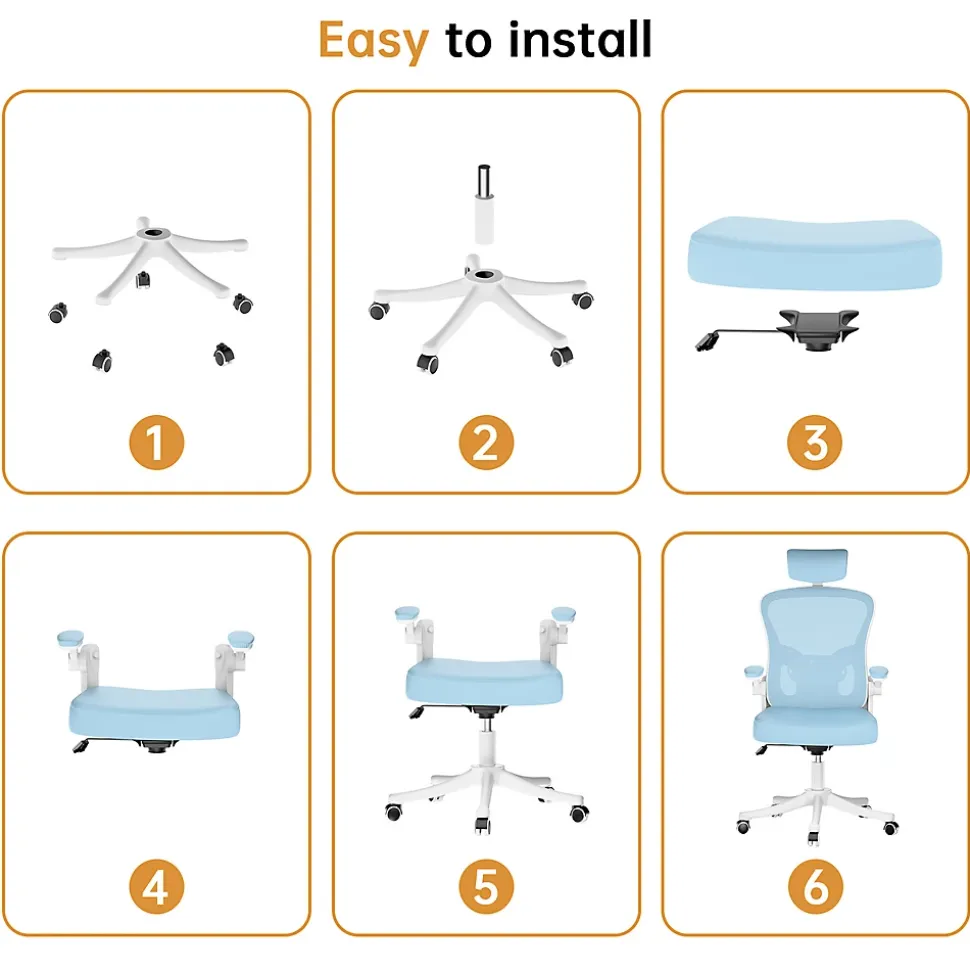 Easy to install

1

2

3

4

5

6